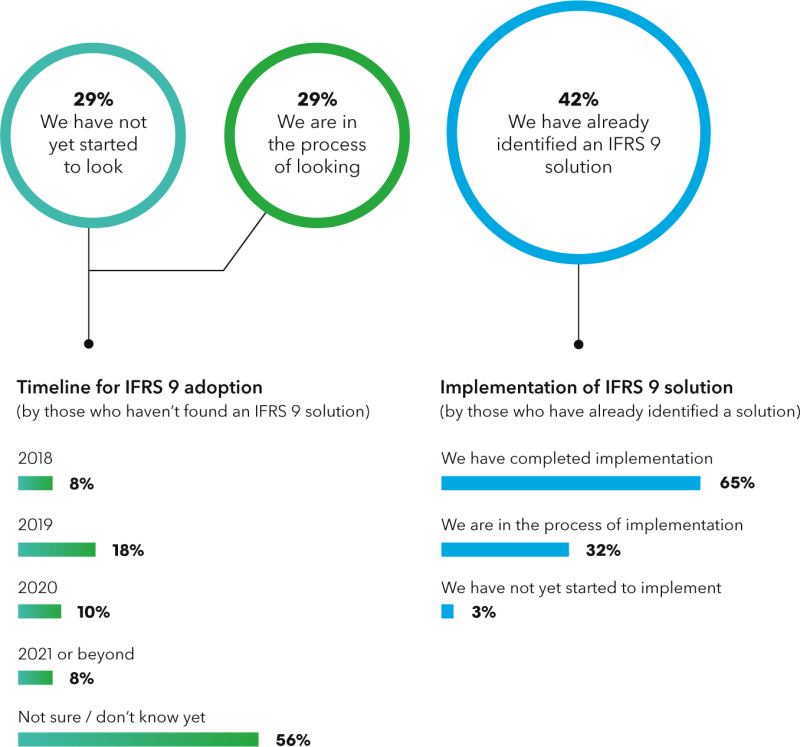 29%
We have not yet started to look

29%
We are in the process of looking

42%
We have already identified an IFRS 9 solution

Timeline for IFRS 9 adoption
(by those who haven't found an IFRS 9 solution)

2018
8%

2019
18%

2020
10%

2021 or beyond
8%

Not sure / don't know yet
56%

Implementation of IFRS 9 solution
(by those who have already identified a solution)

We have completed implementation
65%

We are in the process of implementation
32%

We have not yet started to implement
3%